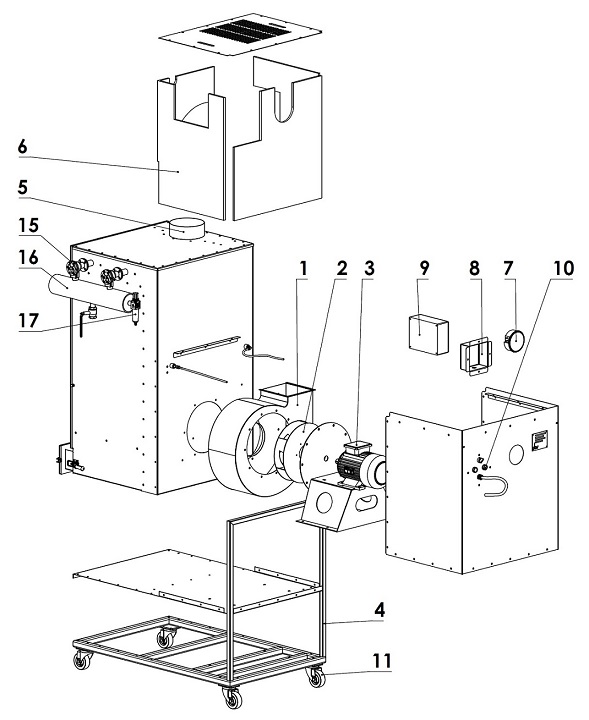 6
5
15
16
17
1
2
3
9
8
7
10
4
11