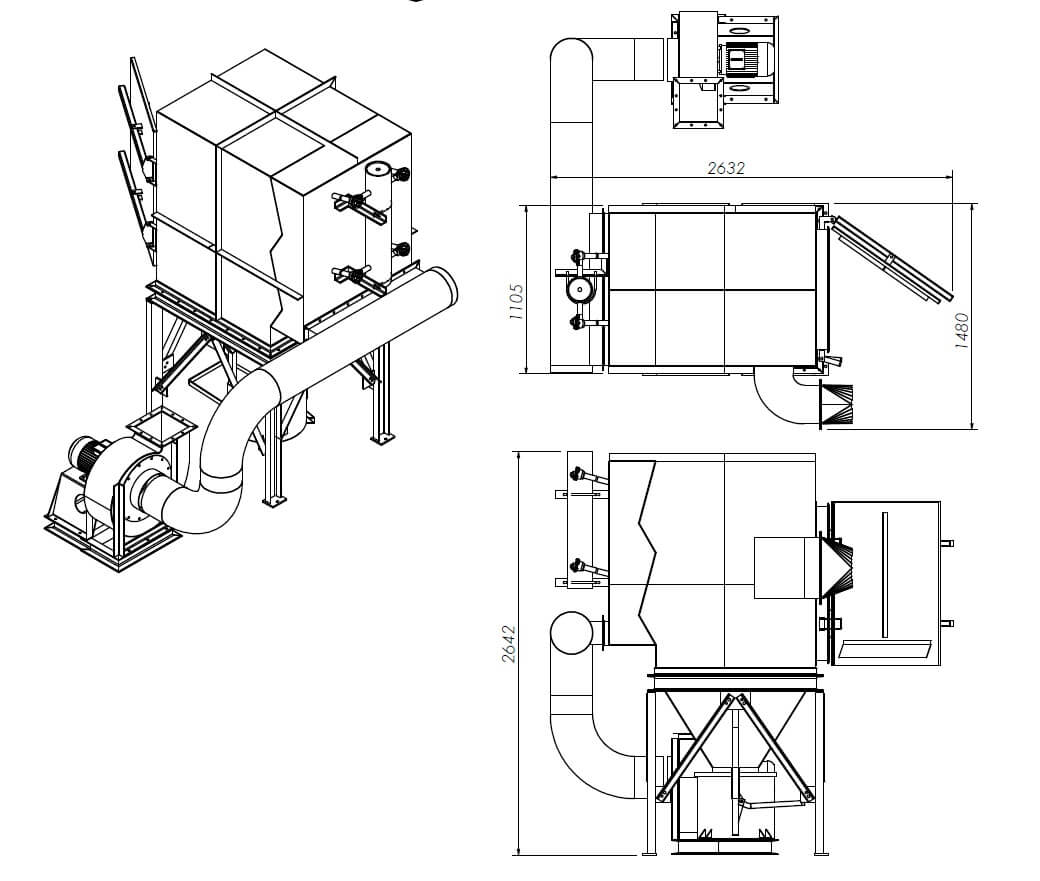 2632
1105
1480
2642